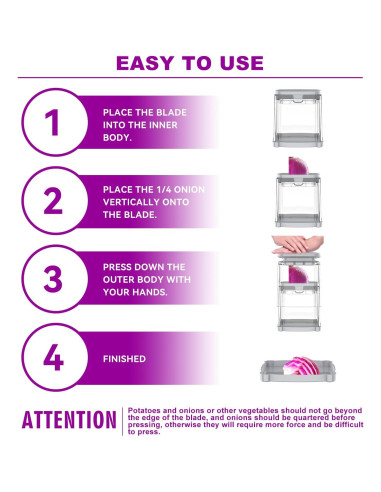 EASY TO USE

1

PLACE THE BLADE INTO THE INNER BODY.

2

PLACE THE 1/4 ONION VERTICALLY ONTO THE BLADE.

3

PRESS DOWN THE OUTER BODY WITH YOUR HANDS.

4

FINISHED

ATTENTION

Potatoes and onions or other vegetables should not go beyond the edge of the blade, and onions should be quartered before pressing, otherwise they will require more force and be difficult to press.