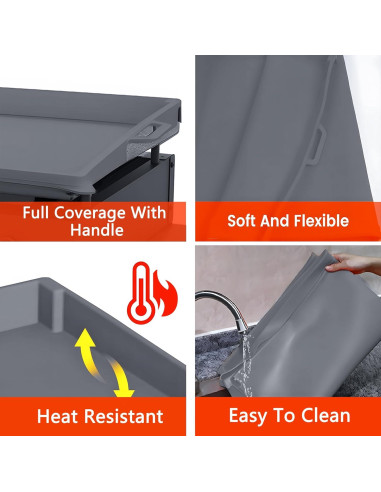 Full Coverage With Handle

Soft And Flexible

Heat Resistant

Easy To Clean