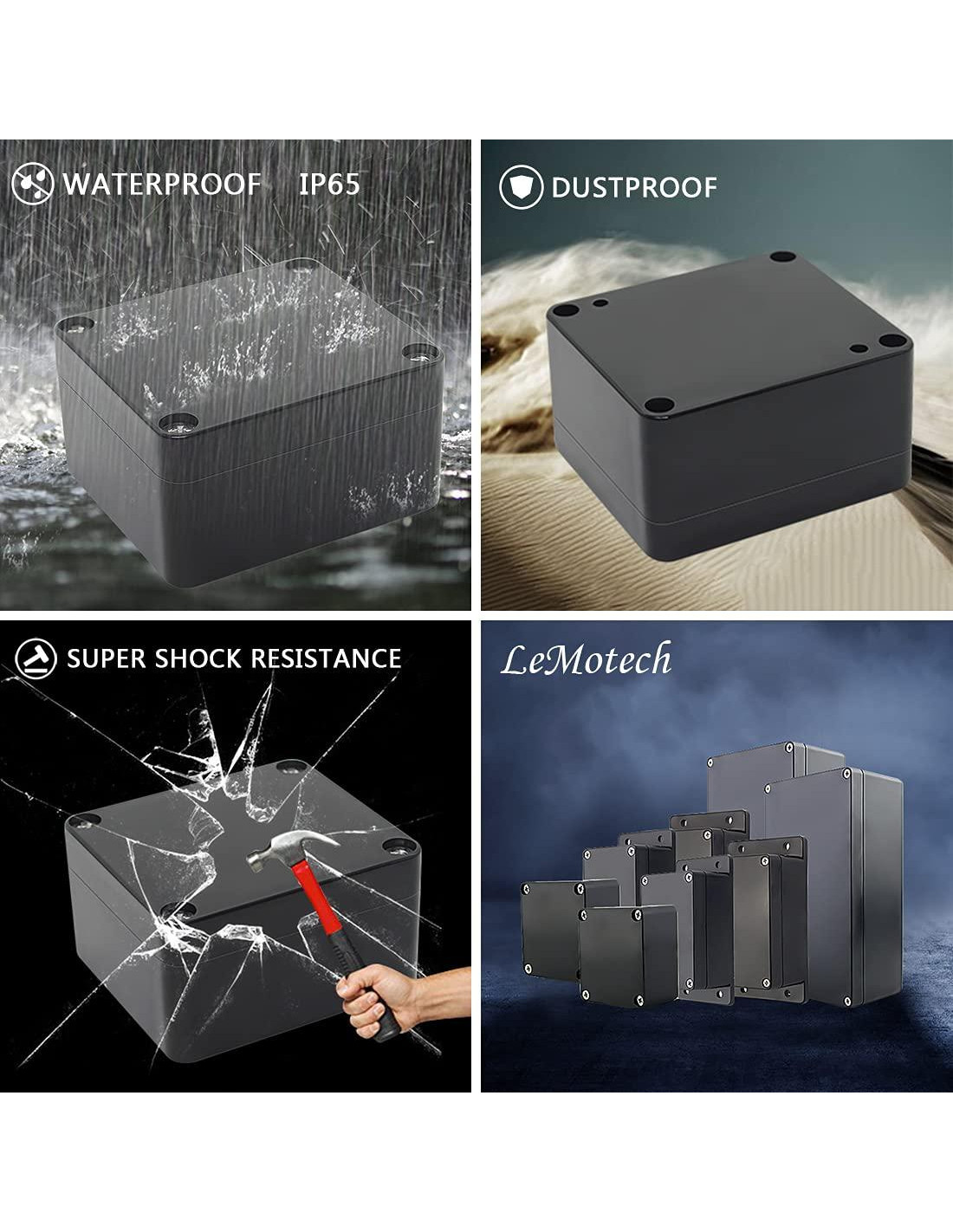 WATERPROOF IP65

DUSTPROOF

SUPER SHOCK RESISTANCE

LeMotech