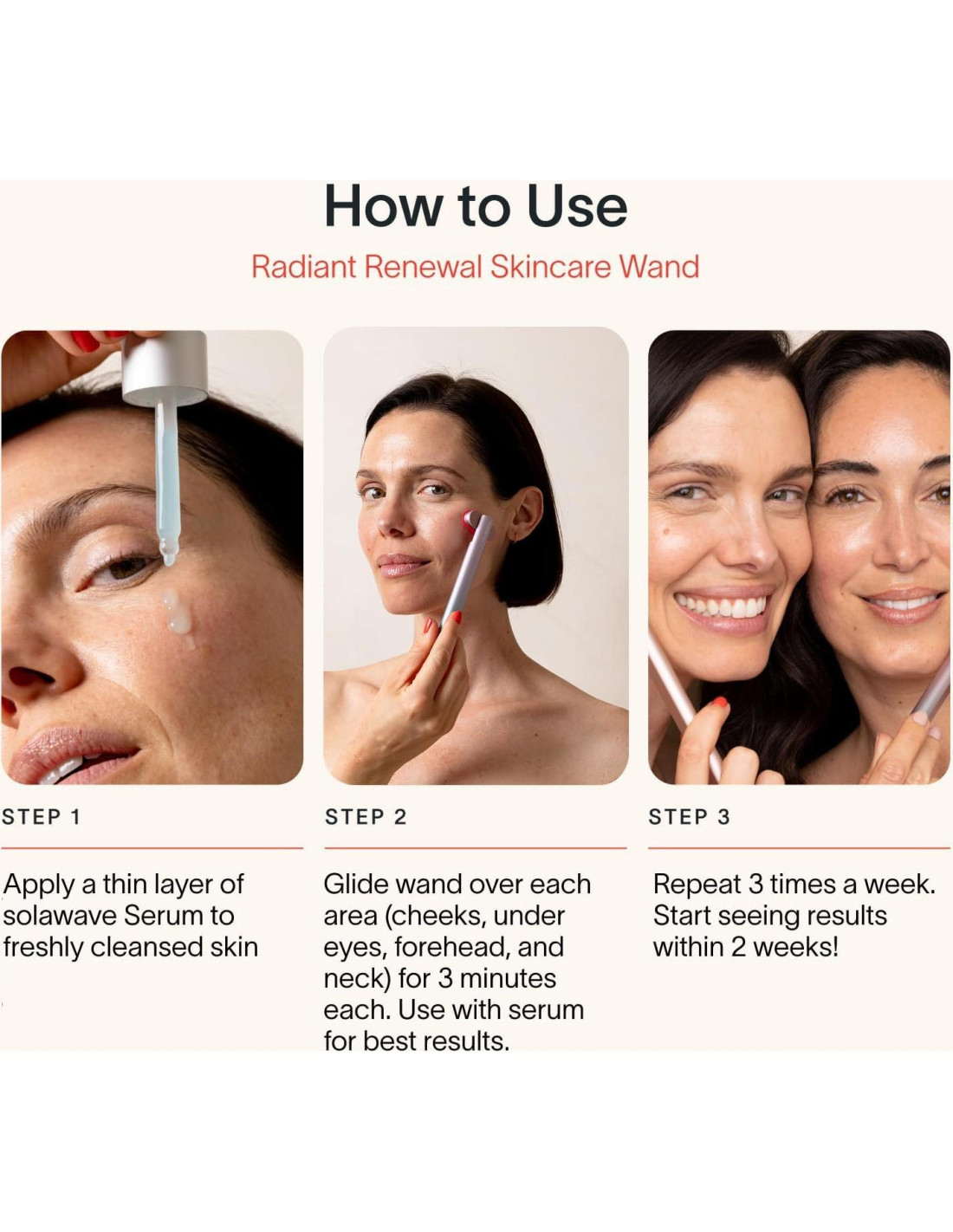 How to Use

Radiant Renewal Skincare Wand

STEP 1

Apply a thin layer of solawave Serum to freshly cleansed skin

STEP 2

Glide wand over each area (cheeks, under eyes, forehead, and neck) for 3 minutes each. Use with serum for best results.

STEP 3

Repeat 3 times a week. Start seeing results within 2 weeks!