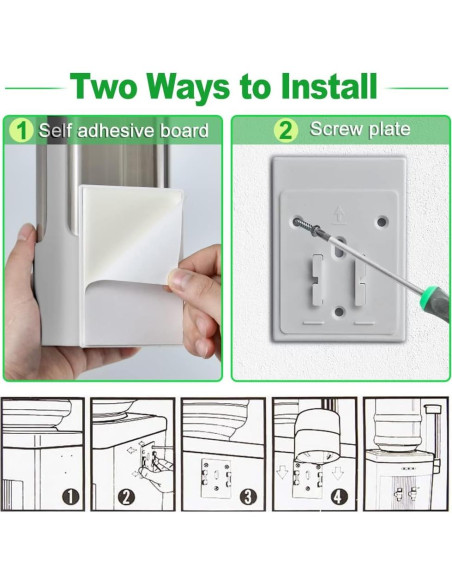 Two Ways to Install

1 Self adhesive board

2 Screw plate

1

2

3

4