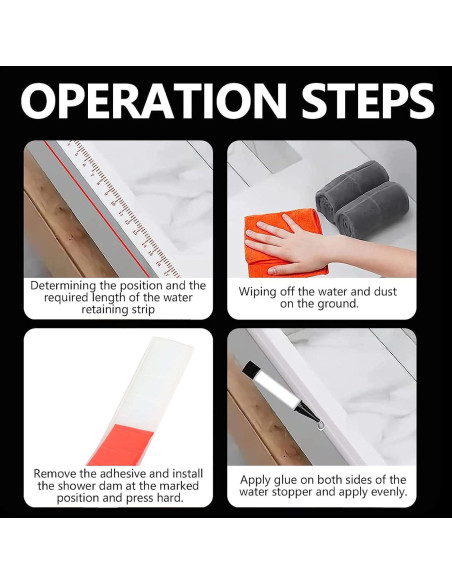 OPERATION STEPS

Determining the position and the required length of the water retaining strip

Wiping off the water and dust on the ground.

Remove the adhesive and install the shower dam at the marked position and press hard.

Apply glue on both sides of the water stopper and apply evenly.