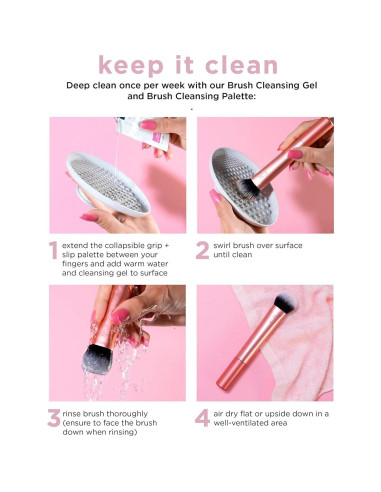 keep it clean

Deep clean once per week with our Brush Cleansing Gel and Brush Cleansing Palette:

1 extend the collapsible grip + slip palette between your fingers and add warm water and cleansing gel to surface

2 swirl brush over surface until clean

3 rinse brush thoroughly (ensure to face the brush down when rinsing)

4 air dry flat or upside down in a well-ventilated area