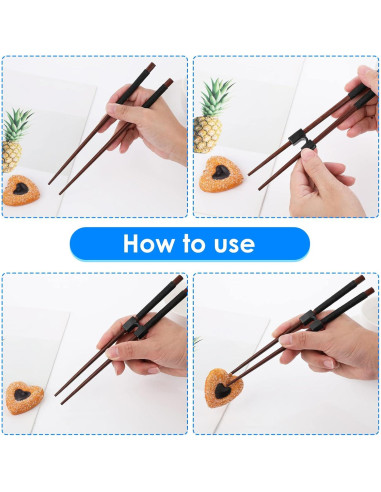 How to use