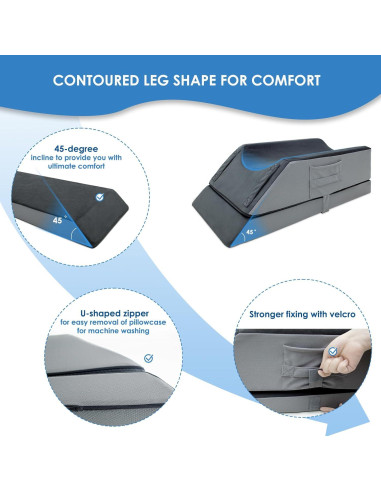 CONTOURED LEG SHAPE FOR COMFORT

45-degree
incline to provide you with ultimate comfort

45°

45°

U-shaped zipper
for easy removal of pillowcase for machine washing

Stronger fixing with velcro