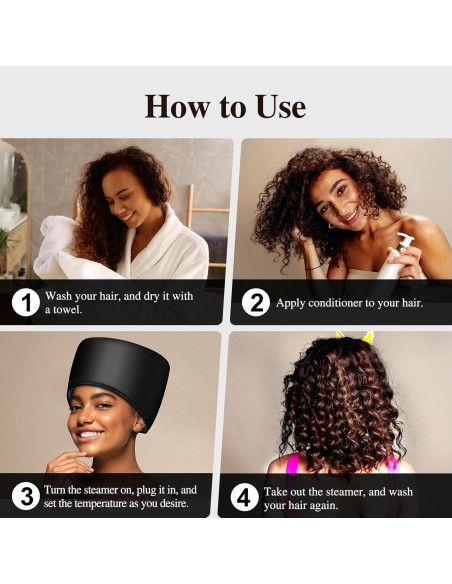 How to Use

1 Wash your hair, and dry it with a towel.

2 Apply conditioner to your hair.

3 Turn the steamer on, plug it in, and set the temperature as you desire.

4 Take out the steamer, and wash your hair again.