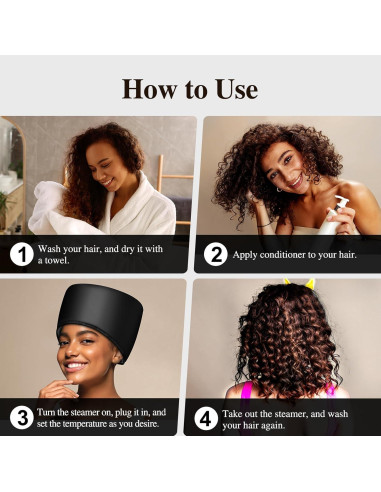 How to Use

1 Wash your hair, and dry it with a towel.

2 Apply conditioner to your hair.

3 Turn the steamer on, plug it in, and set the temperature as you desire.

4 Take out the steamer, and wash your hair again.