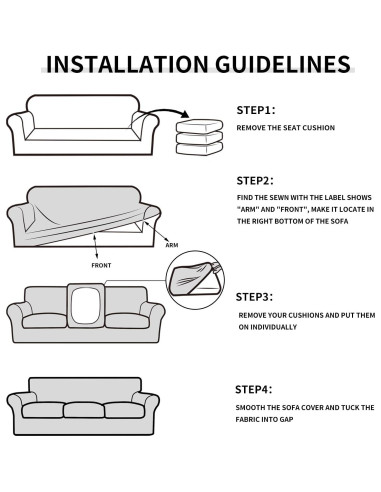 INSTALLATION GUIDELINES

STEP1:

REMOVE THE SEAT CUSHION

STEP2:

FIND THE SEWN WITH THE LABEL SHOWS "ARM" AND "FRONT", MAKE IT LOCATE IN THE RIGHT BOTTOM OF THE SOFA

ARM

FRONT

STEP3:

REMOVE YOUR CUSHIONS AND PUT THEM ON INDIVIDUALLY

STEP4:

SMOOTH THE SOFA COVER AND TUCK THE FABRIC INTO GAP