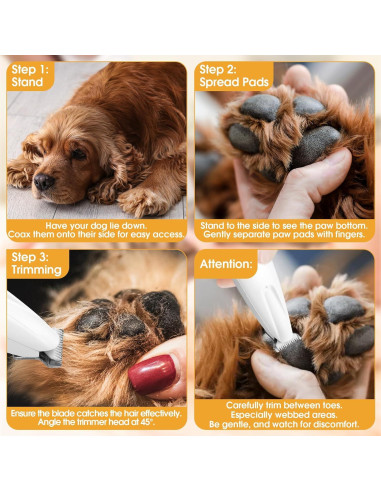 Step 1:
Stand

Have your dog lie down.
Coax them onto their side for easy access.

Step 2:
Spread Pads

Stand to the side to see the paw bottom.
Gently separate paw pads with fingers.

Step 3:
Trimming

Ensure the blade catches the hair effectively.
Angle the trimmer head at 45°.

Attention:

Carefully trim between toes.
Especially webbed areas.
Be gentle, and watch for discomfort.