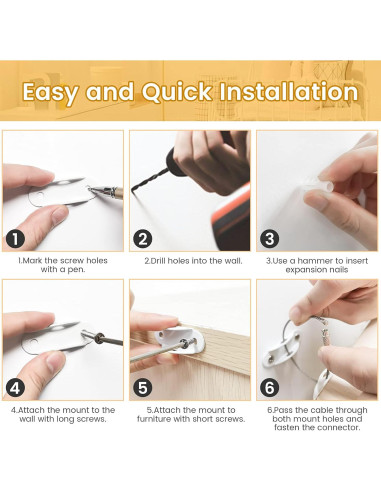 Easy and Quick Installation

1

1.Mark the screw holes with a pen.

2

2.Drill holes into the wall.

3

3.Use a hammer to insert expansion nails

4

4.Attach the mount to the wall with long screws.

5

5.Attach the mount to furniture with short screws.

6

6.Pass the cable through both mount holes and fasten the connector.