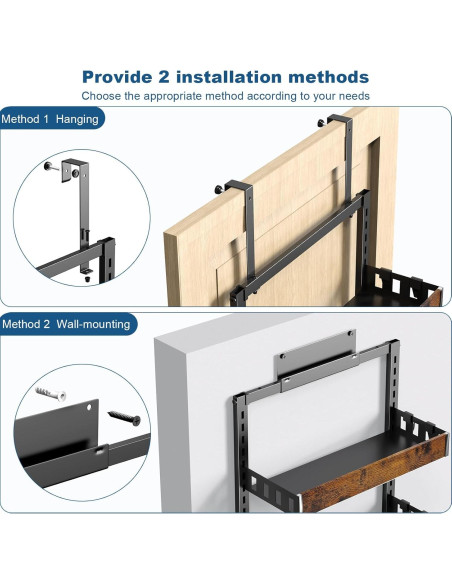 Provide 2 installation methods

Choose the appropriate method according to your needs

Method 1 Hanging

Method 2 Wall-mounting