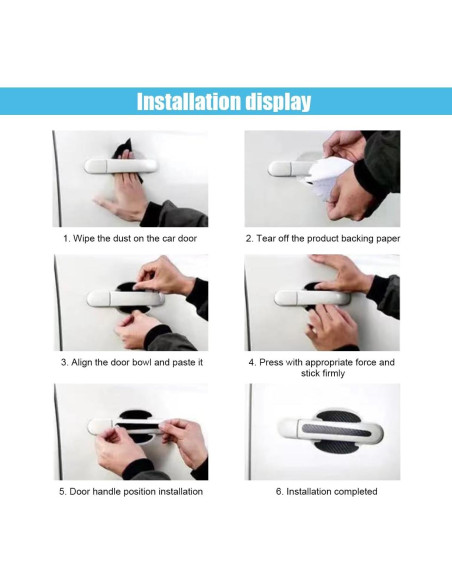 Installation display

1. Wipe the dust on the car door

2. Tear off the product backing paper

3. Align the door bowl and paste it

4. Press with appropriate force and stick firmly

5. Door handle position installation

6. Installation completed