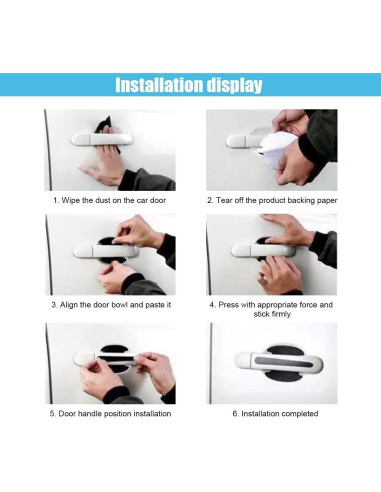 Installation display

1. Wipe the dust on the car door

2. Tear off the product backing paper

3. Align the door bowl and paste it

4. Press with appropriate force and stick firmly

5. Door handle position installation

6. Installation completed