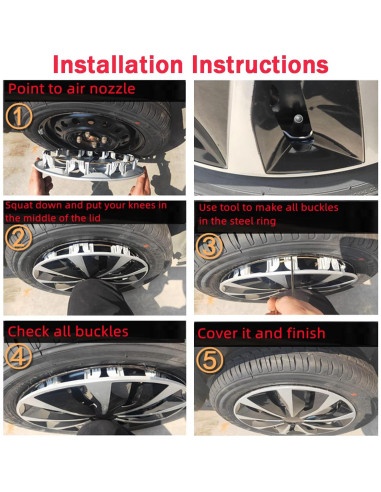 Installation Instructions

Point to air nozzle

1

Squat down and put your knees in the middle of the lid

2

Use tool to make all buckles in the steel ring

3

Check all buckles

4

Cover it and finish

5