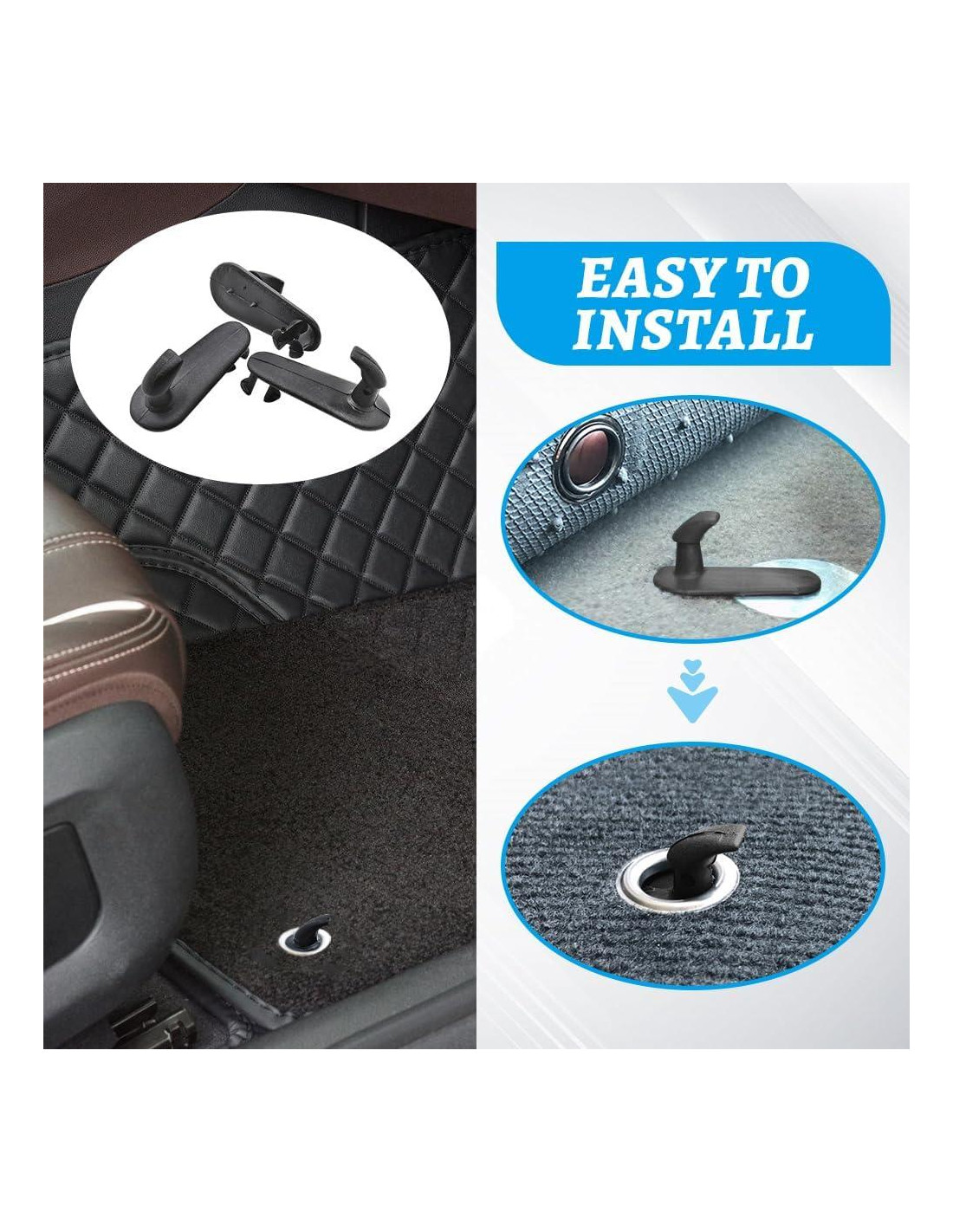 EASY TO INSTALL