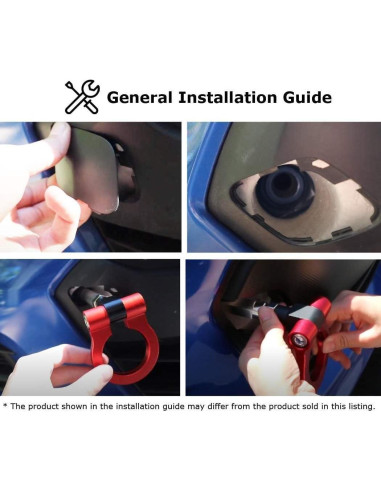 General Installation Guide

* The product shown in the installation guide may differ from the product sold in this listing.