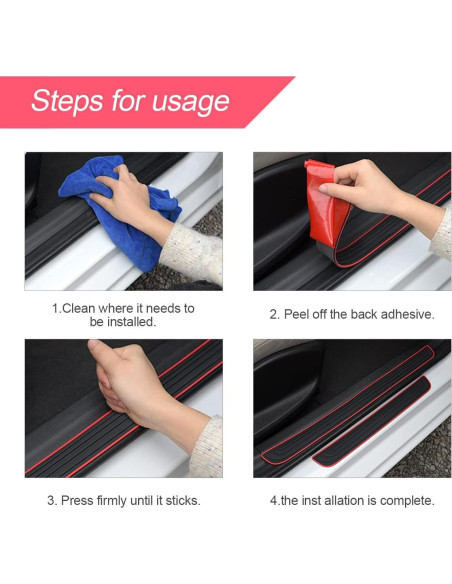 Steps for usage

1.Clean where it needs to be installed.

2. Peel off the back adhesive.

3. Press firmly until it sticks.

4.the inst allation is complete.