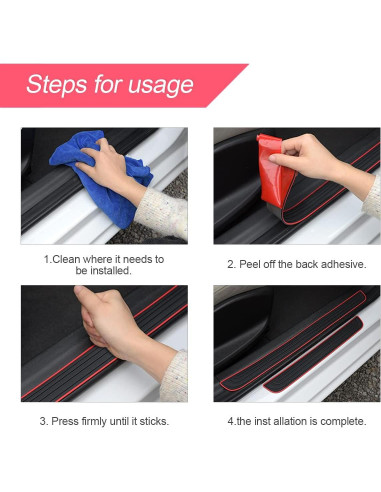 Steps for usage

1.Clean where it needs to be installed.

2. Peel off the back adhesive.

3. Press firmly until it sticks.

4.the inst allation is complete.