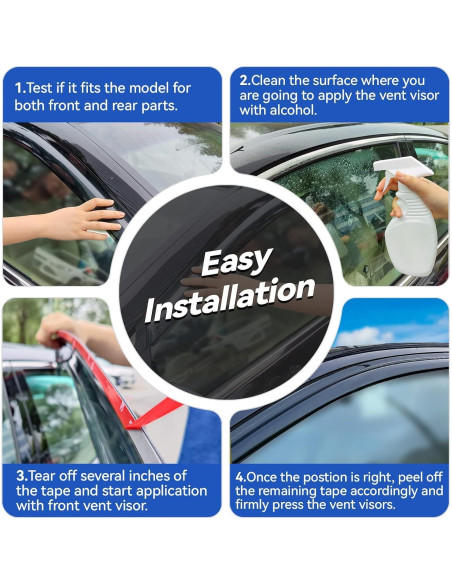 1.Test if it fits the model for both front and rear parts.

2.Clean the surface where you are going to apply the vent visor with alcohol.

Easy Installation

3.Tear off several inches of the tape and start application with front vent visor.

4.Once the postion is right, peel off the remaining tape accordingly and firmly press the vent visors.