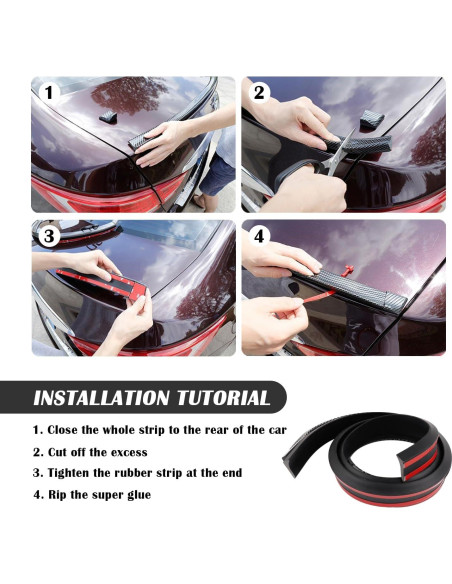 1

2

3

4

INSTALLATION TUTORIAL

1. Close the whole strip to the rear of the car

2. Cut off the excess

3. Tighten the rubber strip at the end

4. Rip the super glue