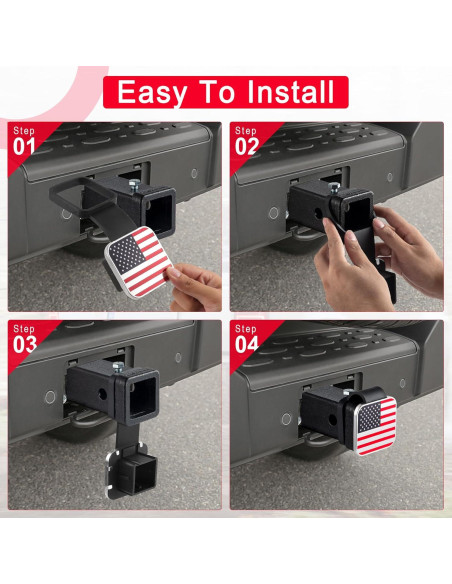 Easy To Install

Step 01

Step 02

Step 03

Step 04