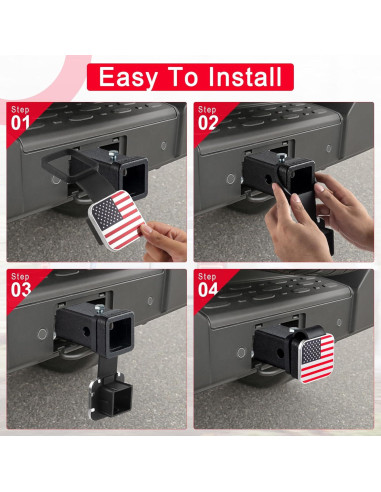 Easy To Install

Step
01

Step
02

Step
03

Step
04