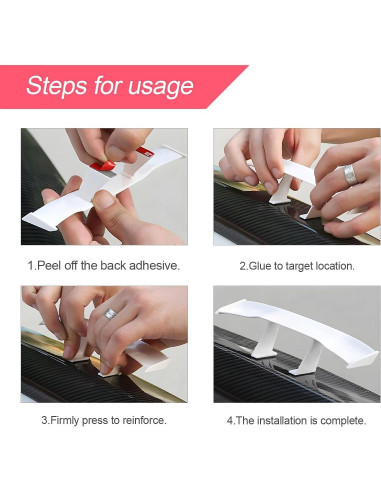 Steps for usage

1.Peel off the back adhesive.

2.Glue to target location.

3.Firmly press to reinforce.

4.The installation is complete.