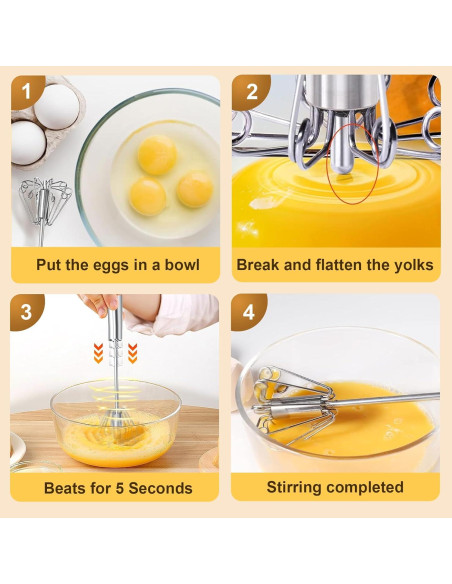 1

Put the eggs in a bowl

2

Break and flatten the yolks

3

Beats for 5 Seconds

4

Stirring completed