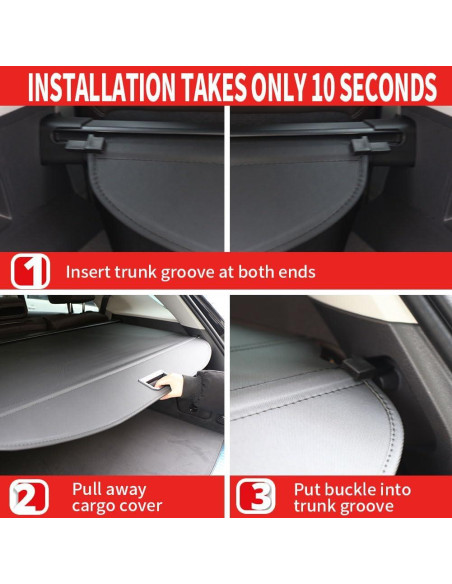 INSTALLATION TAKES ONLY 10 SECONDS

1 Insert trunk groove at both ends

2 Pull away cargo cover

3 Put buckle into trunk groove