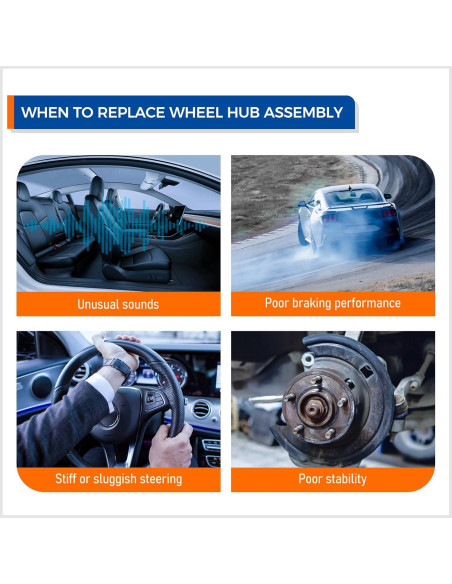 WHEN TO REPLACE WHEEL HUB ASSEMBLY

Unusual sounds

Poor braking performance

Stiff or sluggish steering

Poor stability