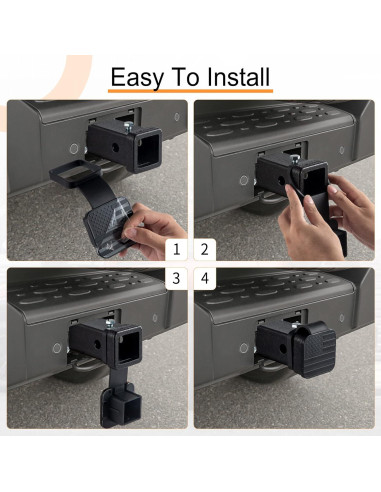 Easy To Install

1

2

3

4