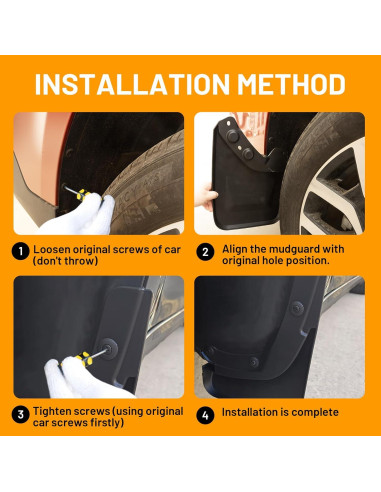 INSTALLATION METHOD

1 Loosen original screws of car (don't throw)

2 Align the mudguard with original hole position.

3 Tighten screws (using original car screws firstly)

4 Installation is complete