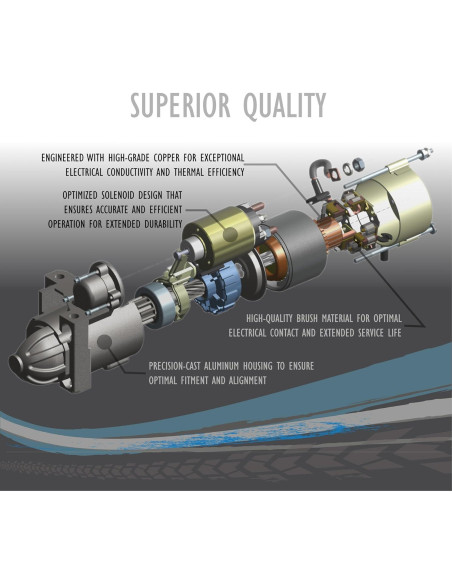 SUPERIOR QUALITY

ENGINEERED WITH HIGH-GRADE COPPER FOR EXCEPTIONAL ELECTRICAL CONDUCTIVITY AND THERMAL EFFICIENCY

OPTIMIZED SOLENOID DESIGN THAT ENSURES ACCURATE AND EFFICIENT OPERATION FOR EXTENDED DURABILITY

HIGH-QUALITY BRUSH MATERIAL FOR OPTIMAL ELECTRICAL CONTACT AND EXTENDED SERVICE LIFE

PRECISION-CAST ALUMINUM HOUSING TO ENSURE OPTIMAL FITMENT AND ALIGNMENT