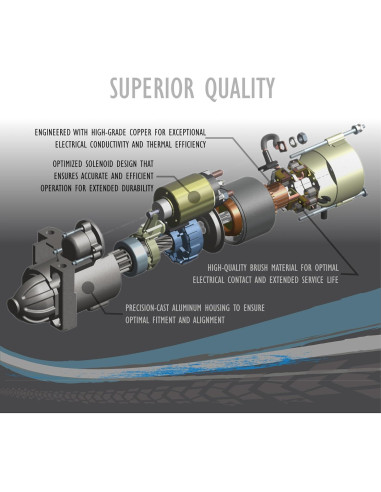 SUPERIOR QUALITY

ENGINEERED WITH HIGH-GRADE COPPER FOR EXCEPTIONAL ELECTRICAL CONDUCTIVITY AND THERMAL EFFICIENCY

OPTIMIZED SOLENOID DESIGN THAT ENSURES ACCURATE AND EFFICIENT OPERATION FOR EXTENDED DURABILITY

HIGH-QUALITY BRUSH MATERIAL FOR OPTIMAL ELECTRICAL CONTACT AND EXTENDED SERVICE LIFE

PRECISION-CAST ALUMINUM HOUSING TO ENSURE OPTIMAL FITMENT AND ALIGNMENT