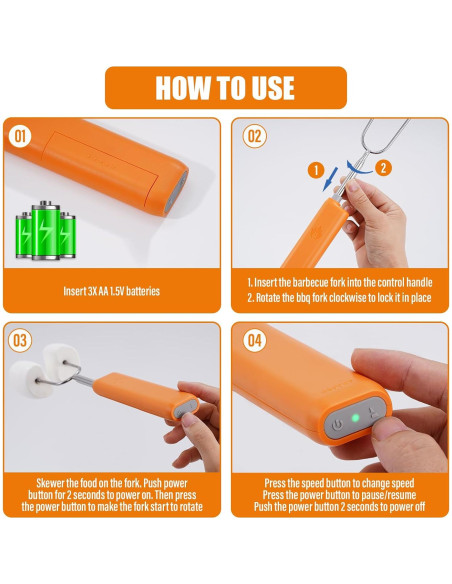 HOW TO USE

01

Insert 3X AA 1.5V batteries

02

1

2

1. Insert the barbecue fork into the control handle
2. Rotate the bbq fork clockwise to lock it in place

03

Skewer the food on the fork. Push power button for 2 seconds to power on. Then press the power button to make the fork start to rotate

04

Press the speed button to change speed
Press the power button to pause/resume
Push the power button 2 seconds to power off