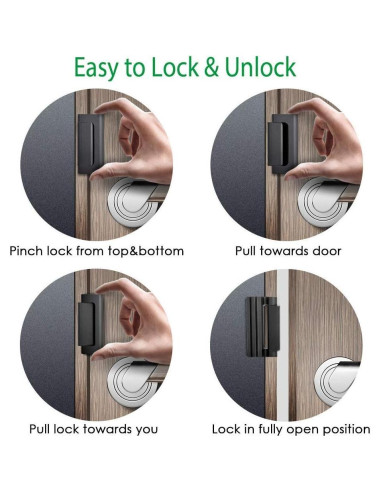 Easy to Lock & Unlock

Pinch lock from top&bottom

Pull towards door

Pull lock towards you

Lock in fully open position