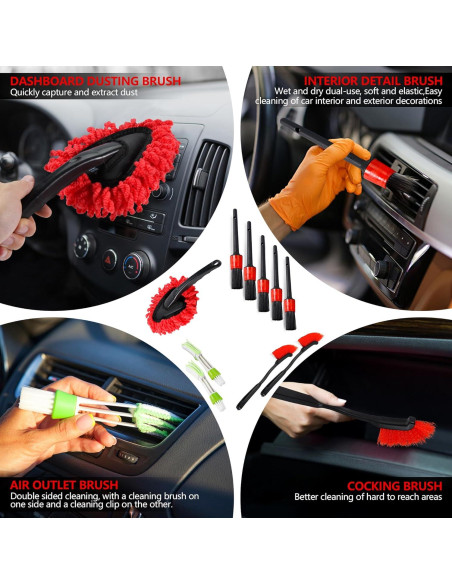 DASHBOARD DUSTING BRUSH
Quickly capture and extract dust

INTERIOR DETAIL BRUSH
Wet and dry dual-use, soft and elastic,Easy cleaning of car interior and exterior decorations

A/C

AIR OUTLET BRUSH
Double sided cleaning, with a cleaning brush on one side and a cleaning clip on the other.

COCKING BRUSH
Better cleaning of hard to reach areas