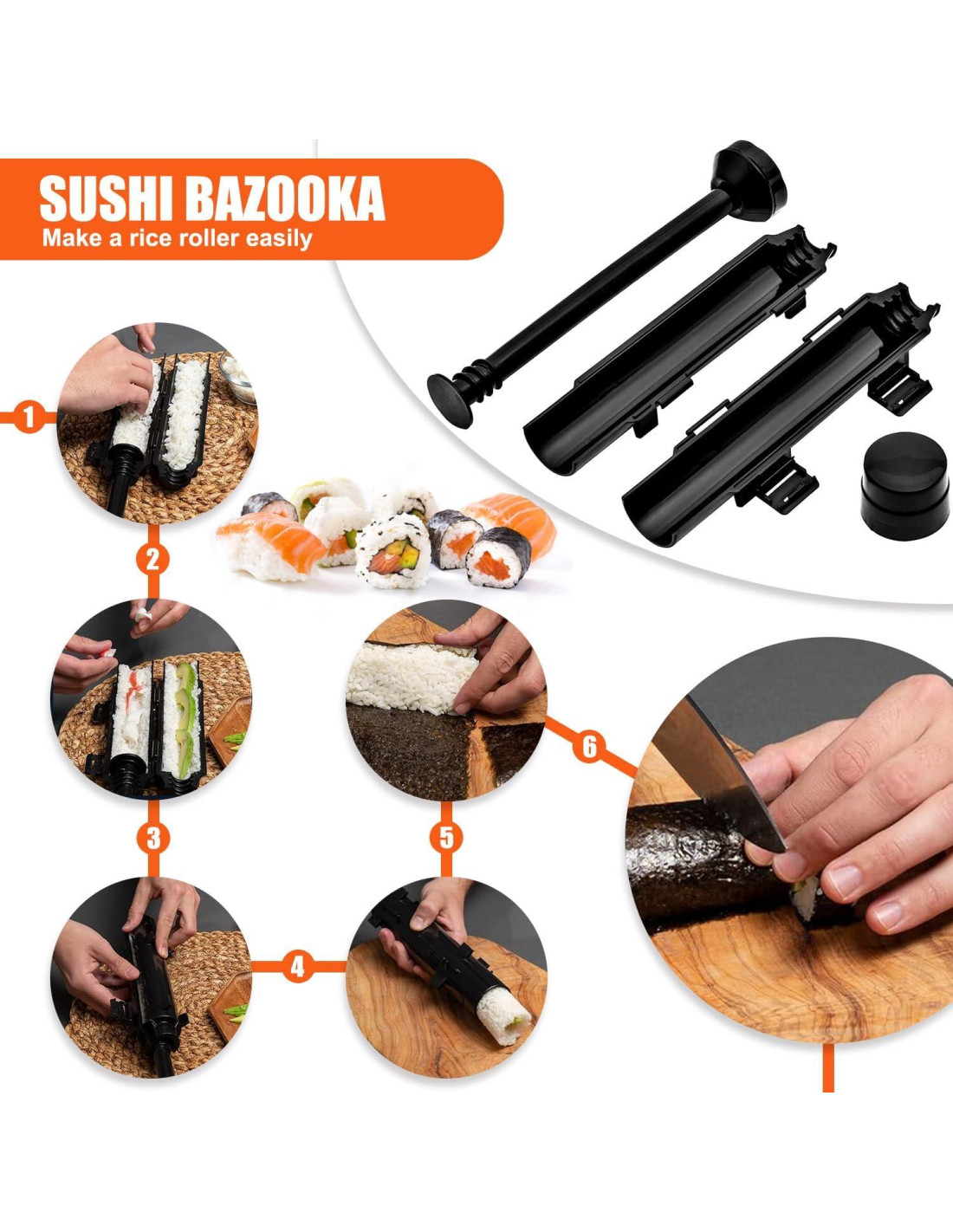 SUSHI BAZOOKA
Make a rice roller easily

1
2
3
4
5
6