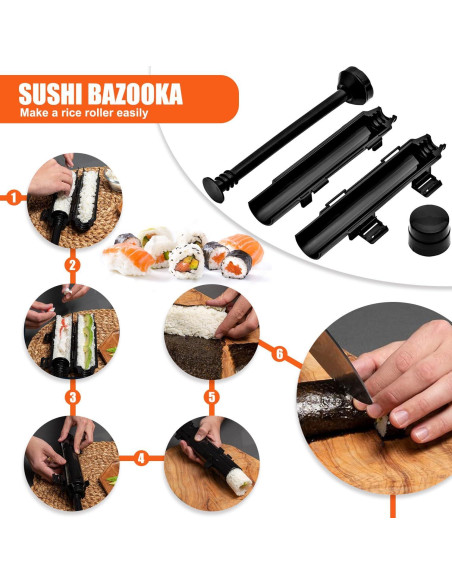 SUSHI BAZOOKA
Make a rice roller easily

1
2
3
4
5
6