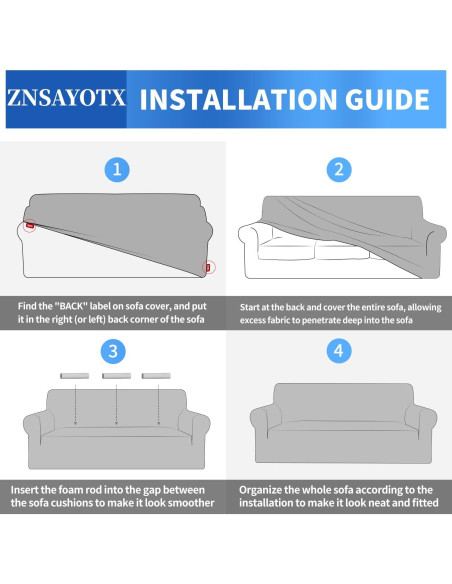 ZNSAYOTX INSTALLATION GUIDE

1

Find the "BACK" label on sofa cover, and put it in the right (or left) back corner of the sofa

2

Start at the back and cover the entire sofa, allowing excess fabric to penetrate deep into the sofa

3

Insert the foam rod into the gap between the sofa cushions to make it look smoother

4

Organize the whole sofa according to the installation to make it look neat and fitted