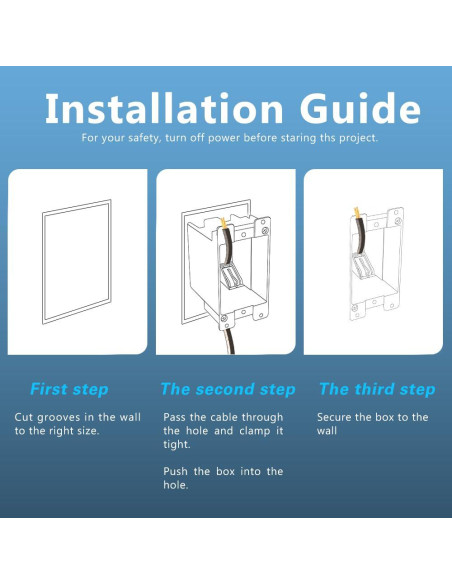 Installation Guide

For your safety, turn off power before staring ths project.

First step

Cut grooves in the wall to the right size.

The second step

Pass the cable through the hole and clamp it tight.

Push the box into the hole.

The third step

Secure the box to the wall