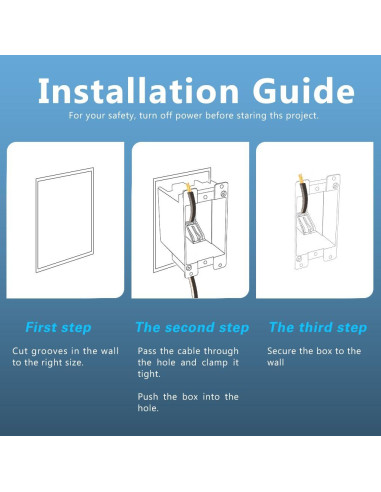 Installation Guide

For your safety, turn off power before staring ths project.

First step

Cut grooves in the wall to the right size.

The second step

Pass the cable through the hole and clamp it tight.

Push the box into the hole.

The third step

Secure the box to the wall