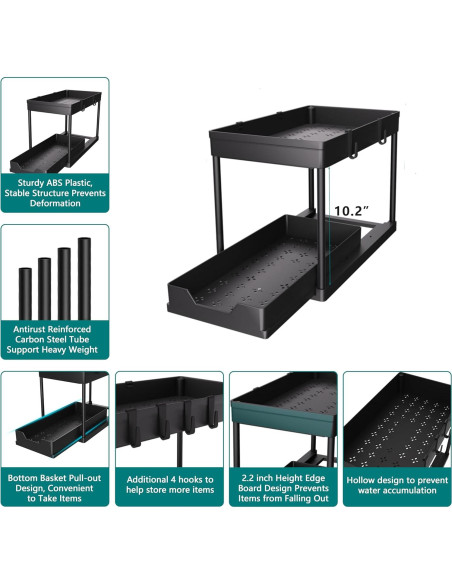 Sturdy ABS Plastic, Stable Structure Prevents Deformation

10.2"

Antirust Reinforced Carbon Steel Tube Support Heavy Weight

Bottom Basket Pull-out Design, Convenient to Take Items

Additional 4 hooks to help store more items

2.2 inch Height Edge Board Design Prevents Items from Falling Out

Hollow design to prevent water accumulation