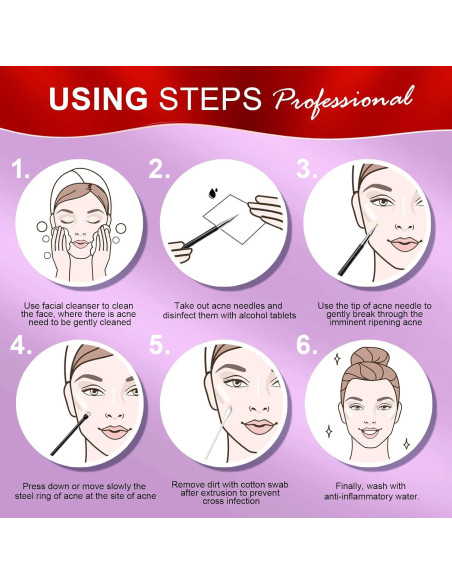 USING STEPS Professional

1.

Use facial cleanser to clean the face, where there is acne need to be gently cleaned

2.

Take out acne needles and disinfect them with alcohol tablets

3.

Use the tip of acne needle to gently break through the imminent ripening acne

4.

Press down or move slowly the steel ring of acne at the site of acne

5.

Remove dirt with cotton swab after extrusion to prevent cross infection

6.

Finally, wash with anti-inflammatory water.