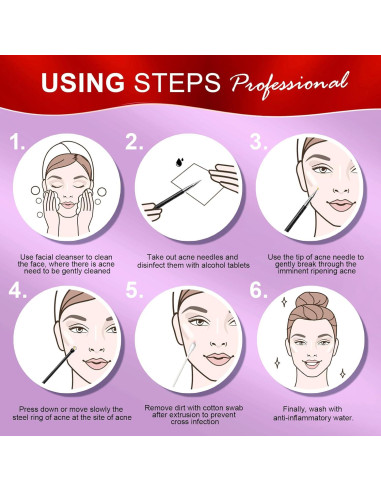 USING STEPS Professional

1.

Use facial cleanser to clean the face, where there is acne need to be gently cleaned

2.

Take out acne needles and disinfect them with alcohol tablets

3.

Use the tip of acne needle to gently break through the imminent ripening acne

4.

Press down or move slowly the steel ring of acne at the site of acne

5.

Remove dirt with cotton swab after extrusion to prevent cross infection

6.

Finally, wash with anti-inflammatory water.