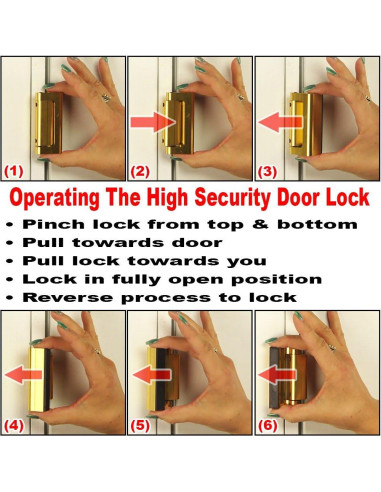 (1)

(2)

(3)

Operating The High Security Door Lock

• Pinch lock from top & bottom
• Pull towards door
• Pull lock towards you
• Lock in fully open position
• Reverse process to lock

(4)

(5)

(6)