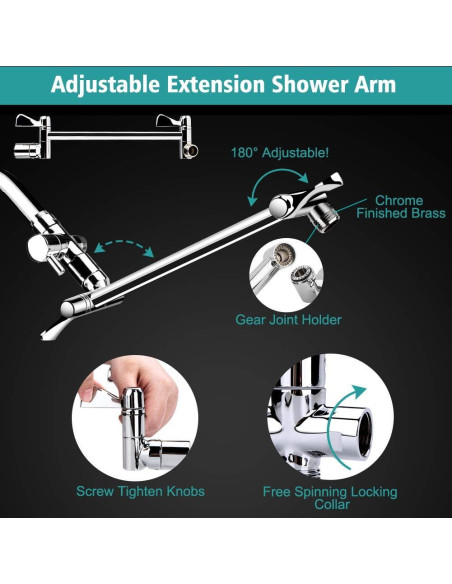 Adjustable Extension Shower Arm

180° Adjustable!

Chrome Finished Brass

Gear Joint Holder

Screw Tighten Knobs

Free Spinning Locking Collar