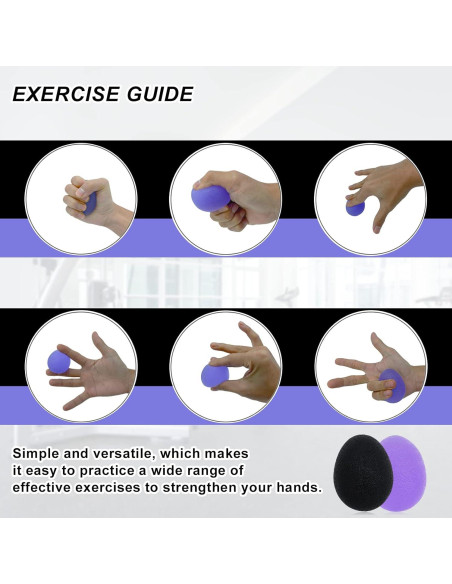 EXERCISE GUIDE

Simple and versatile, which makes it easy to practice a wide range of effective exercises to strengthen your hands.