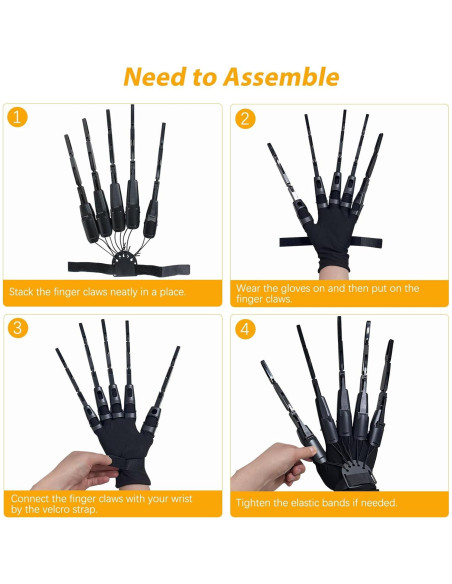 Need to Assemble

1

Stack the finger claws neatly in a place.

2

Wear the gloves on and then put on the finger claws.

3

Connect the finger claws with your wrist by the velcro strap.

4

Tighten the elastic bands if needed.