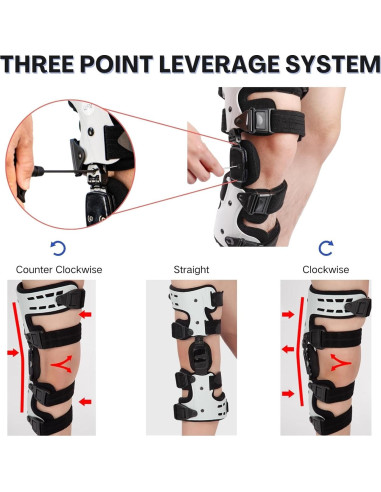 THREE POINT LEVERAGE SYSTEM

Counter Clockwise

Straight

Clockwise